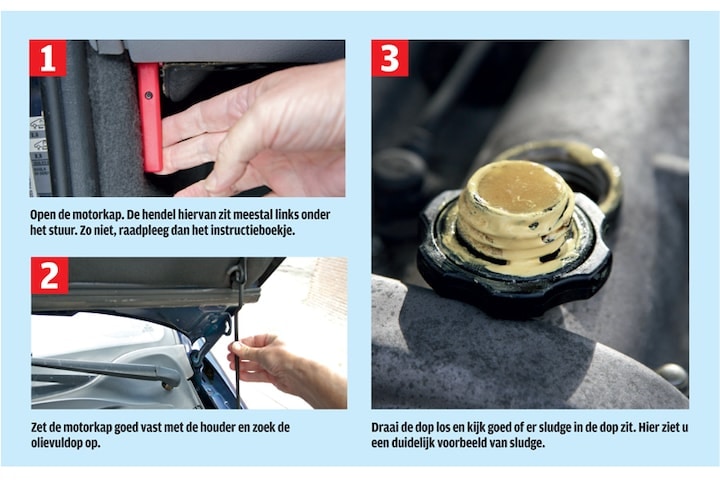 1

Open de motorkap. De hendel hiervan zit meestal links onder het stuur. Zo niet, raadpleeg dan het instructieboekje.

2

Zet de motorkap goed vast met de houder en zoek de olievuldop op.

3

Draai de dop los en kijk goed of er sludge in de dop zit. Hier ziet u een duidelijk voorbeeld van sludge.