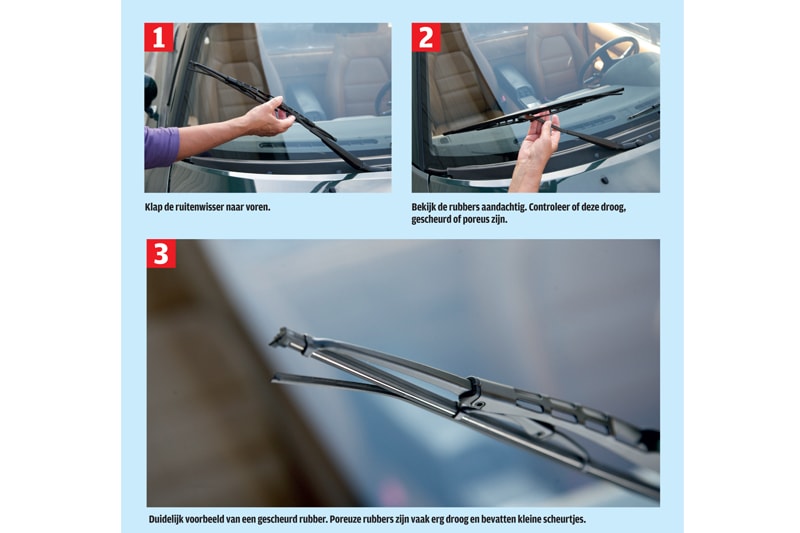 1

Klap de ruitenwisser naar voren.

2

Bekijk de rubbers aandachtig. Controleer of deze droog, gescheurd of poreus zijn.

3

Duidelijk voorbeeld van een gescheurd rubber. Poreuze rubbers zijn vaak erg droog en bevatten kleine scheurtjes.