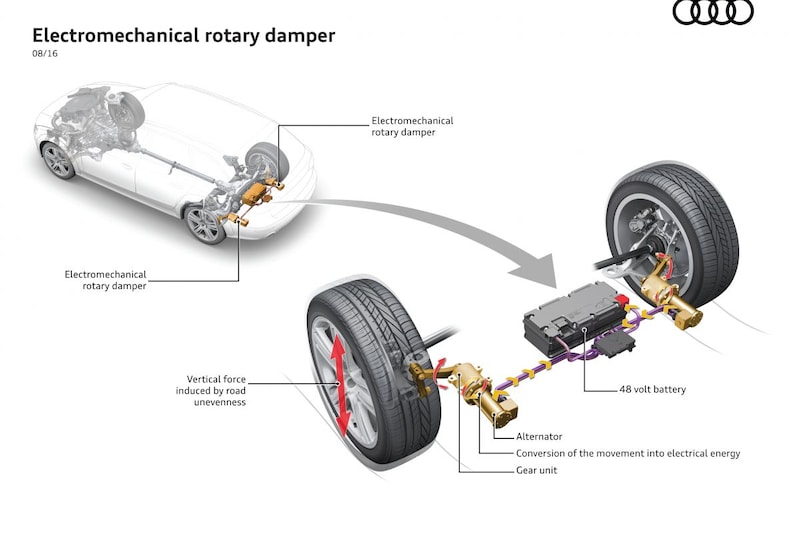 Electromechanical rotary damper
08/16

Electromechanical rotary damper

Electromechanical rotary damper

Vertical force induced by road unevenness

48 volt battery

Alternator

Conversion of the movement into electrical energy

Gear unit