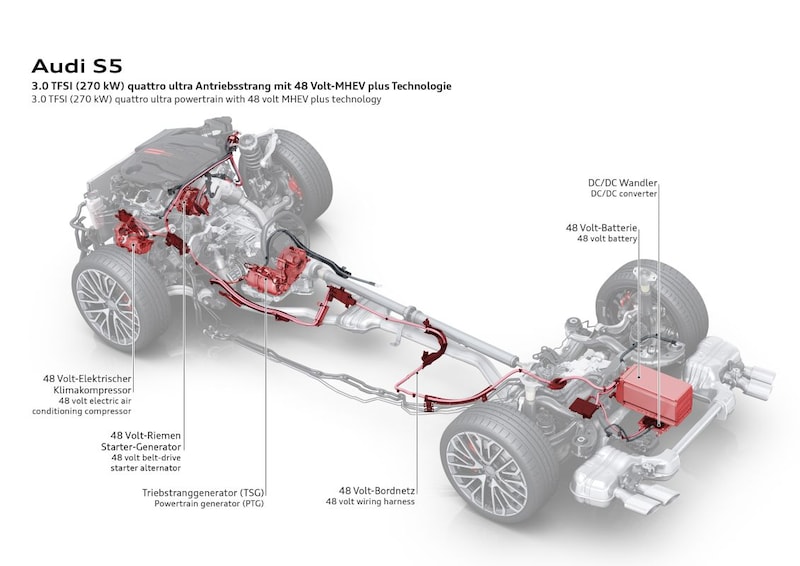 Audi S5
3.0 TFSI (270 kW) quattro ultra Antriebsstrang mit 48 Volt-MHEV plus Technologie
3.0 TFSI (270 kW) quattro ultra powertrain with 48 volt MHEV plus technology

DC/DC Wandler
DC/DC converter

48 Volt-Batterie
48 volt battery

48 Volt-Elektrischer Klimakompressor
48 volt electric air conditioning compressor

48 Volt-Riemen Starter-Generator
48 volt belt-drive starter alternator

Triebstranggenerator (TSG)
Powertrain generator (PTG)

48 Volt-Bordnetz
48 volt wiring harness